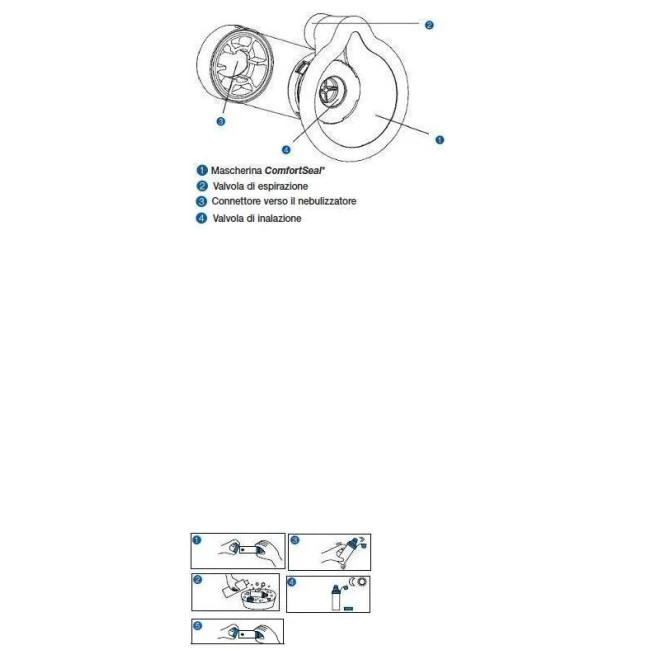 2

3

4

1

1 Mascherina ComfortSeal*
2 Valvola di espirazione
3 Connettore verso il nebulizzatore
4 Valvola di inalazione

1

3

2

4

5